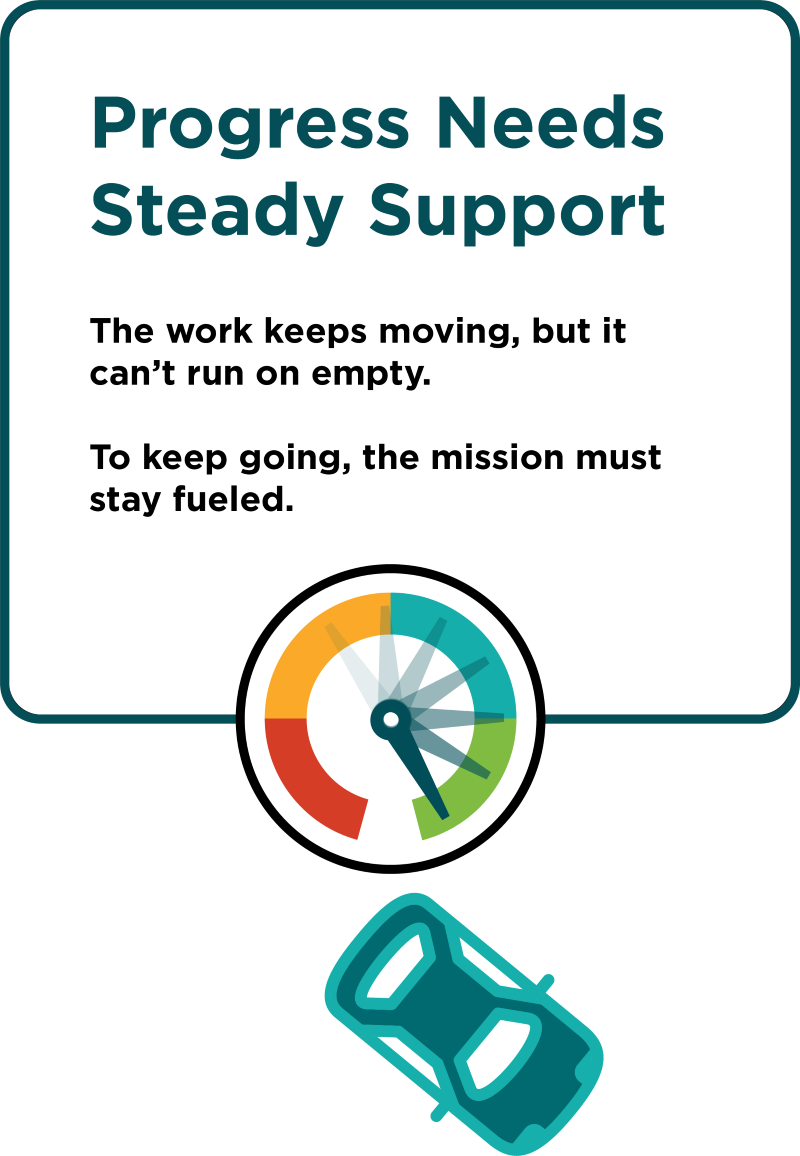 Progress Needs Steady Support

The work keeps moving, but it can’t run on empty.

To keep going, the mission must stay fueled.